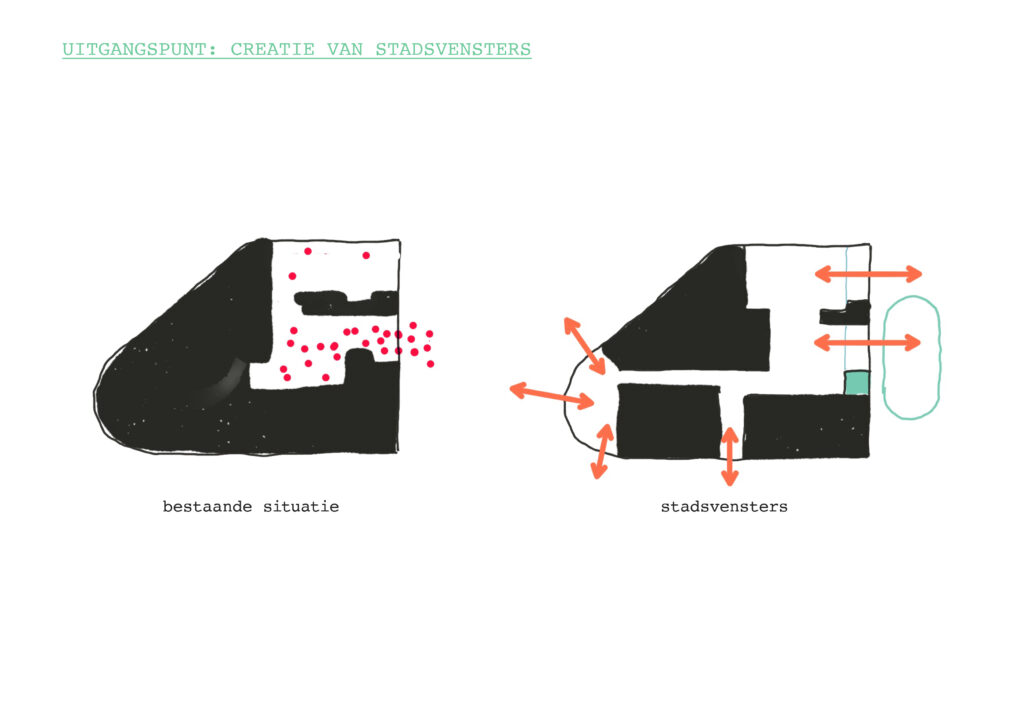 UITGANGSPUNT: CREATIE VAN STADSVENSTERS

bestaande situatie

stadsvensters