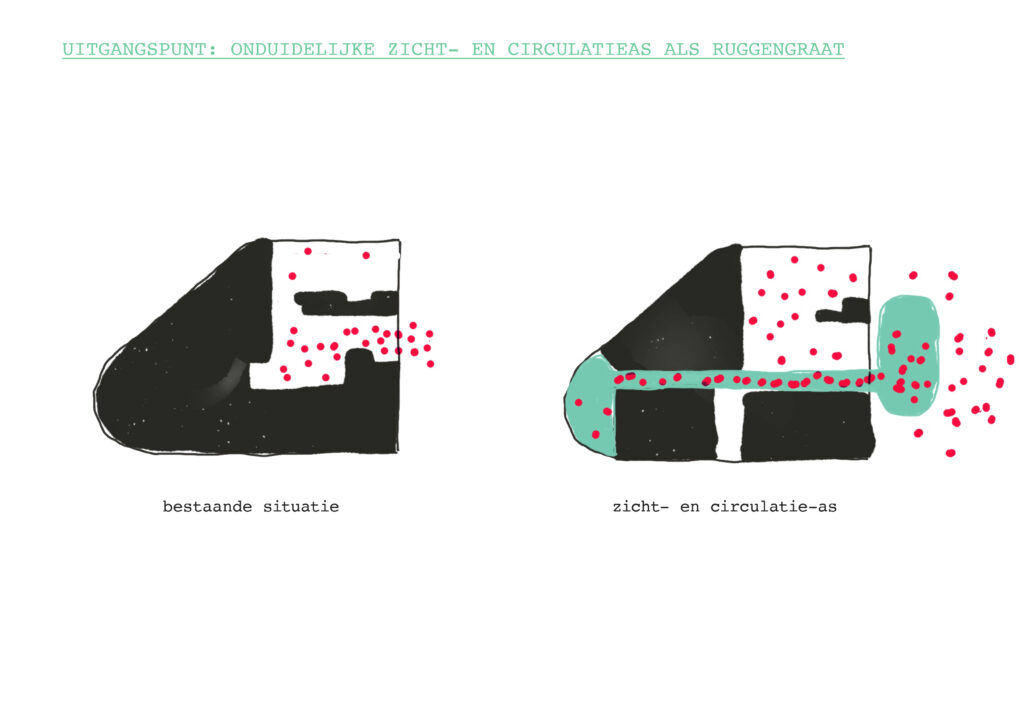 UITGANGSPUNT: ONDUIDELIJKE ZICHT- EN CIRCULATIEAS ALS RUGGENGRAAT

bestaande situatie

zicht- en circulatie-as